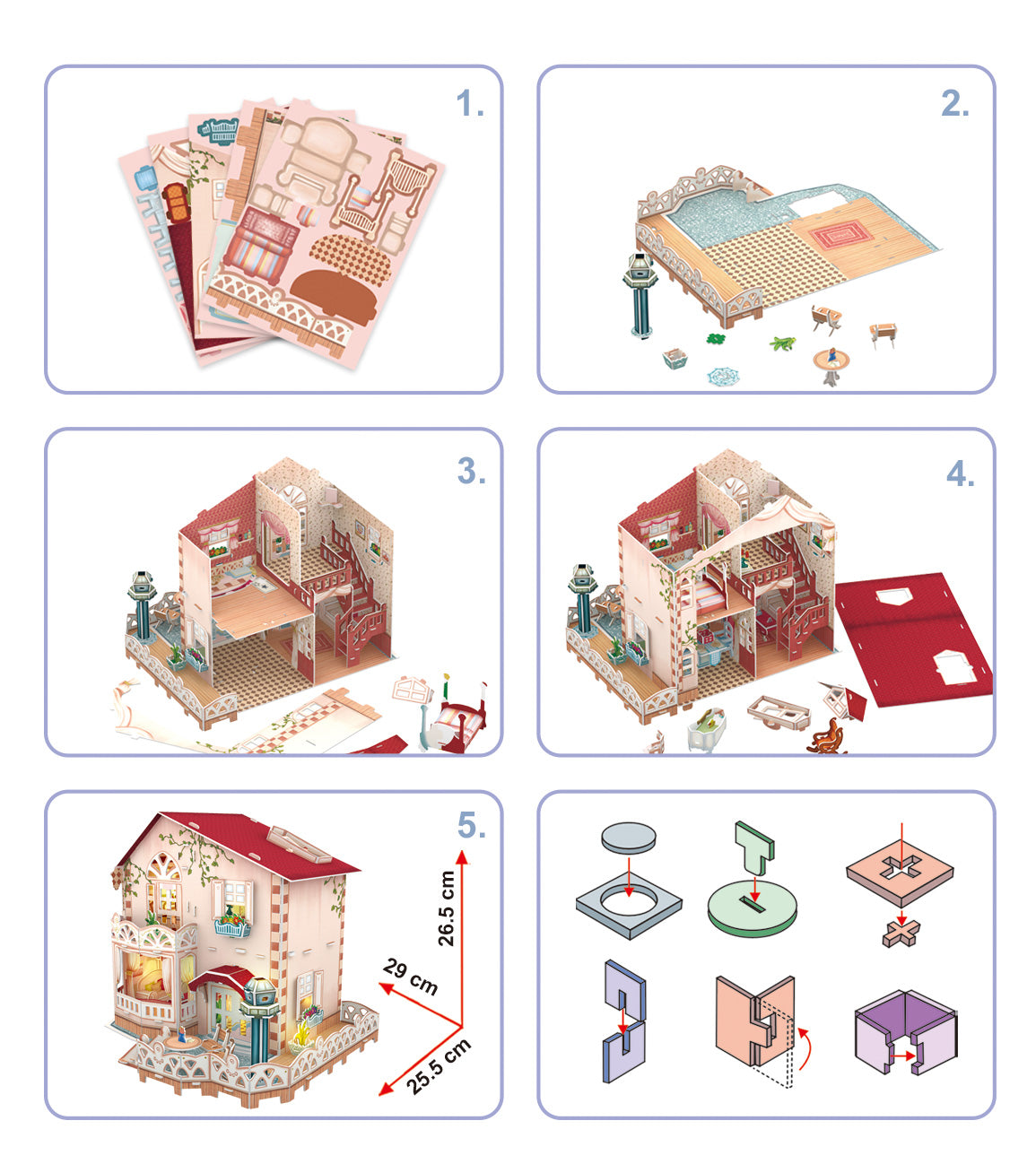 1.

2.

3.

4.

5.

26.5 cm

29 cm

25.5 cm